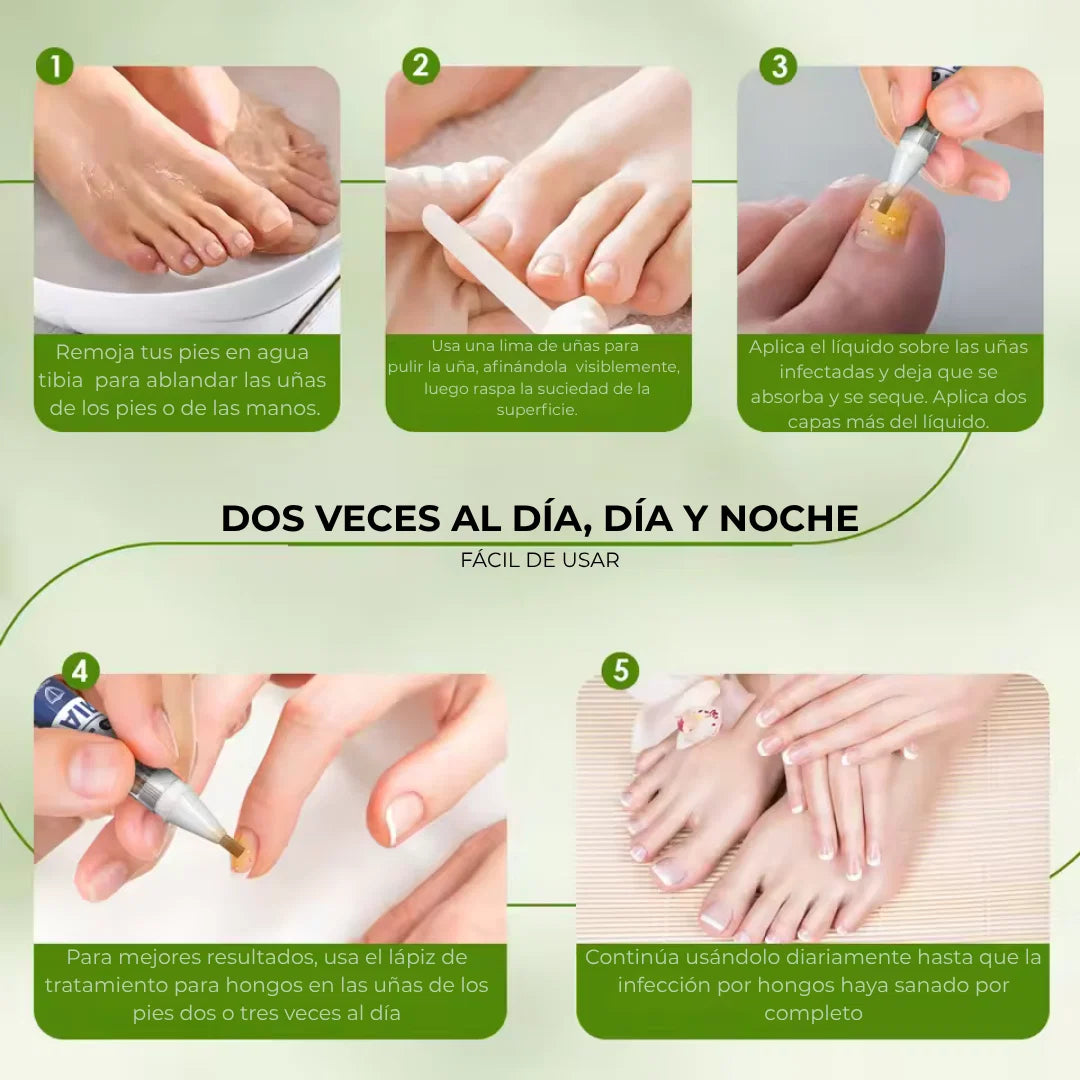 1

Remoja tus pies en agua tibia para ablandar las uñas de los pies o de las manos.

2

Usa una lima de uñas para pulir la uña, afinándola visiblemente, luego raspa la suciedad de la superficie.

3

Aplica el líquido sobre las uñas infectadas y deja que se absorba y se seque. Aplica dos capas más del líquido.

DOS VECES AL DÍA, DÍA Y NOCHE

FÁCIL DE USAR

4

Para mejores resultados, usa el lápiz de tratamiento para hongos en las uñas de los pies dos o tres veces al día

5

Continúa usándolo diariamente hasta que la infección por hongos haya sanado por completo