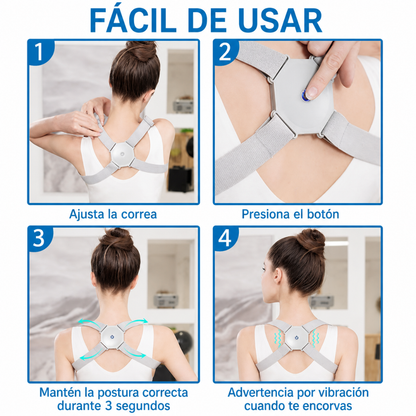 FÁCIL DE USAR

1

Ajusta la correa

2

Presiona el botón

3

Mantén la postura correcta durante 3 segundos

4

Advertencia por vibración cuando te encorvas