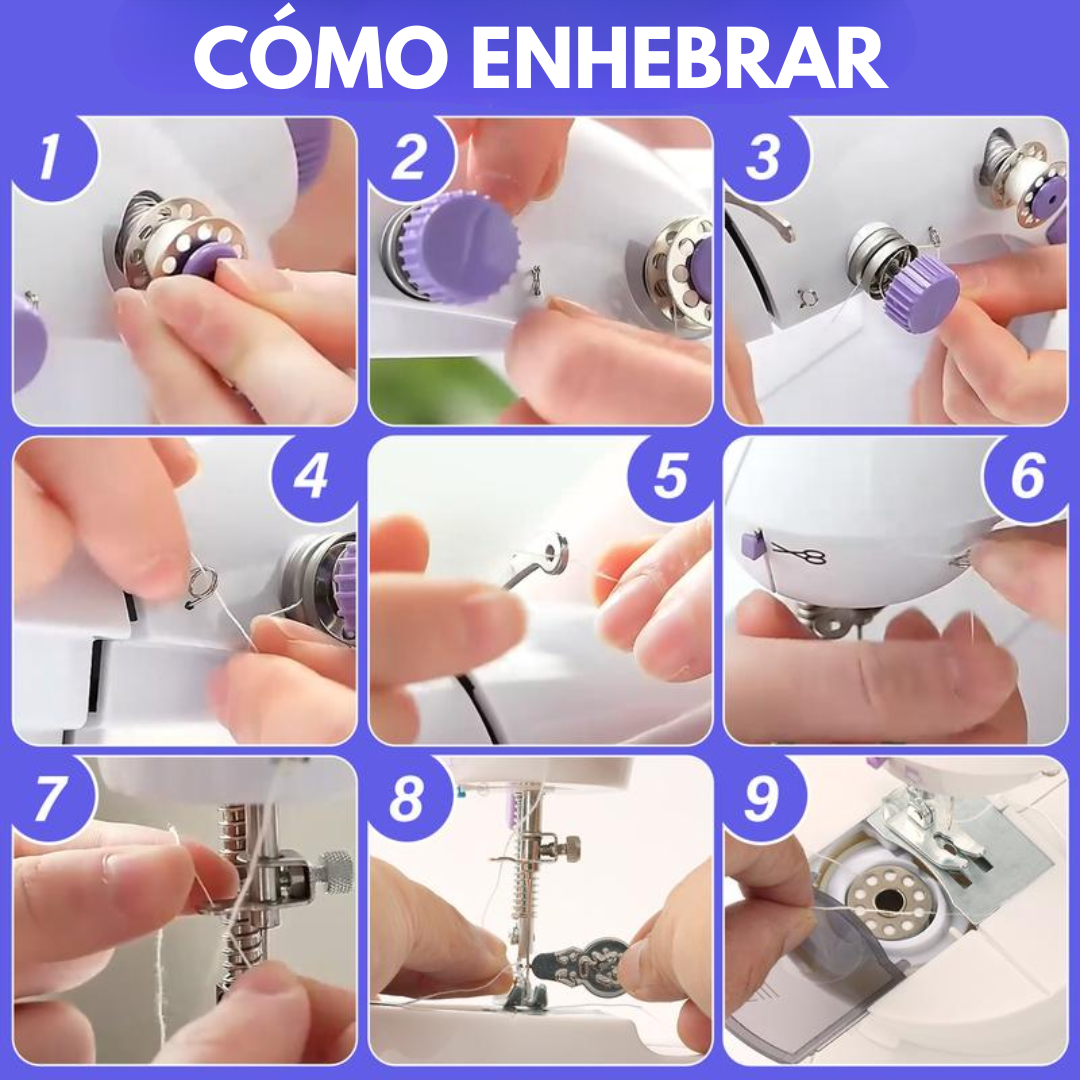 CÓMO ENHEBRAR

1

2

3

4

5

6

7

8

9